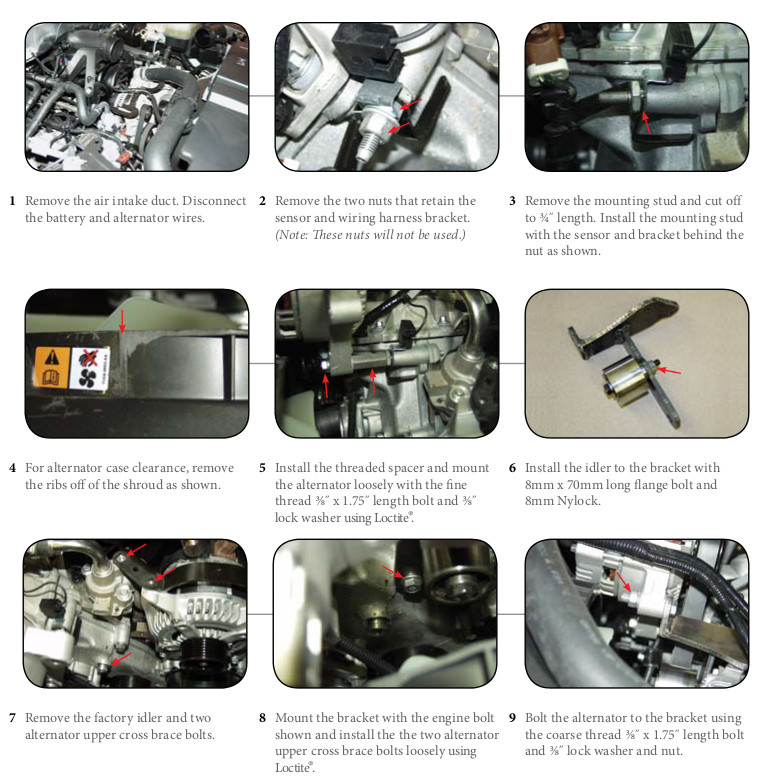 1 Remove the air intake duct. Disconnect the battery and alternator wires.

2 Remove the two nuts that retain the sensor and wiring harness bracket. (Note: These nuts will not be used.)

3 Remove the mounting stud and cut off to ¾″ length. Install the mounting stud with the sensor and bracket behind the nut as shown.

4 For alternator case clearance, remove the ribs off of the shroud as shown.

5 Install the threaded spacer and mount the alternator loosely with the fine thread ⅜″ x 1.75″ length bolt and ⅜″ lock washer using Loctite®.

6 Install the idler to the bracket with 8mm x 70mm long flange bolt and 8mm Nylock.

7 Remove the factory idler and two alternator upper cross brace bolts.

8 Mount the bracket with the engine bolt shown and install the the two alternator upper cross brace bolts loosely using Loctite®.

9 Bolt the alternator to the bracket using the coarse thread ⅜″ x 1.75″ length bolt and ⅜″ lock washer and nut.